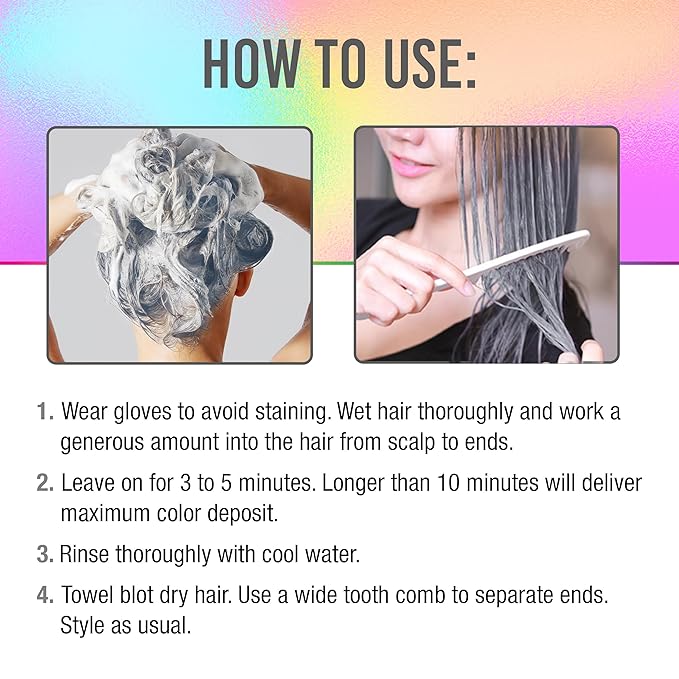 HOW TO USE:

1. Wear gloves to avoid staining. Wet hair thoroughly and work a generous amount into the hair from scalp to ends.

2. Leave on for 3 to 5 minutes. Longer than 10 minutes will deliver maximum color deposit.

3. Rinse thoroughly with cool water.

4. Towel blot dry hair. Use a wide tooth comb to separate ends. Style as usual.