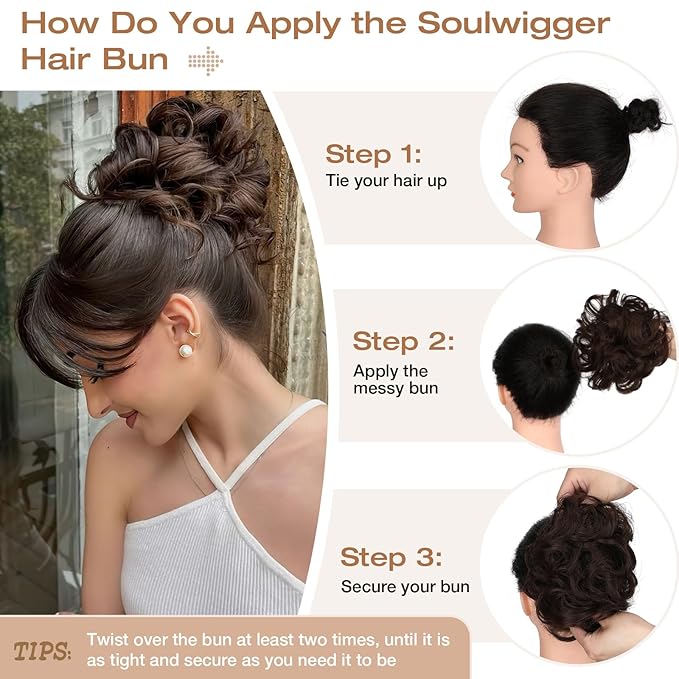 How Do You Apply the Soulwigger Hair Bun

Step 1:
Tie your hair up

Step 2:
Apply the messy bun

Step 3:
Secure your bun

TIPS: Twist over the bun at least two times, until it is as tight and secure as you need it to be