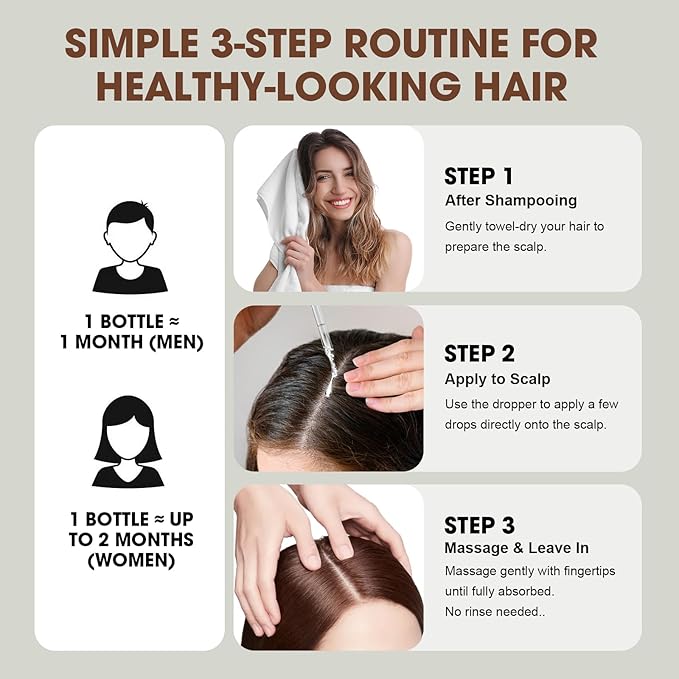 SIMPLE 3-STEP ROUTINE FOR HEALTHY-LOOKING HAIR

1 BOTTLE ≈ 1 MONTH (MEN)

1 BOTTLE ≈ UP TO 2 MONTHS (WOMEN)

STEP 1
After Shampooing
Gently towel-dry your hair to prepare the scalp.

STEP 2
Apply to Scalp
Use the dropper to apply a few drops directly onto the scalp.

STEP 3
Massage & Leave In
Massage gently with fingertips until fully absorbed.
No rinse needed..