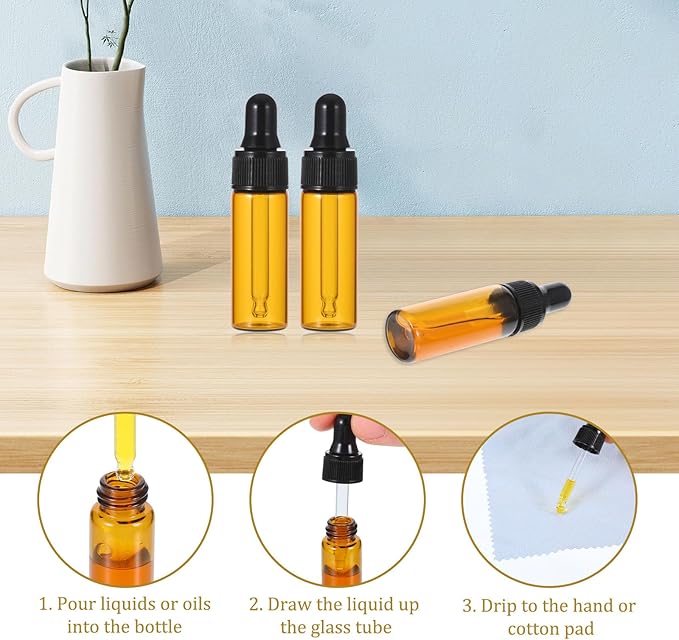 1. Pour liquids or oils into the bottle

2. Draw the liquid up the glass tube

3. Drip to the hand or cotton pad