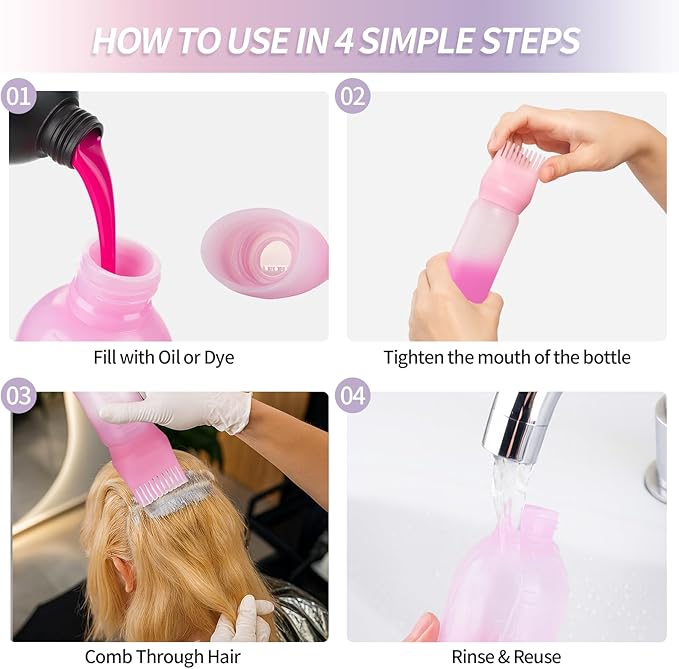 HOW TO USE IN 4 SIMPLE STEPS

01

Fill with Oil or Dye

02

Tighten the mouth of the bottle

03

Comb Through Hair

04

Rinse & Reuse