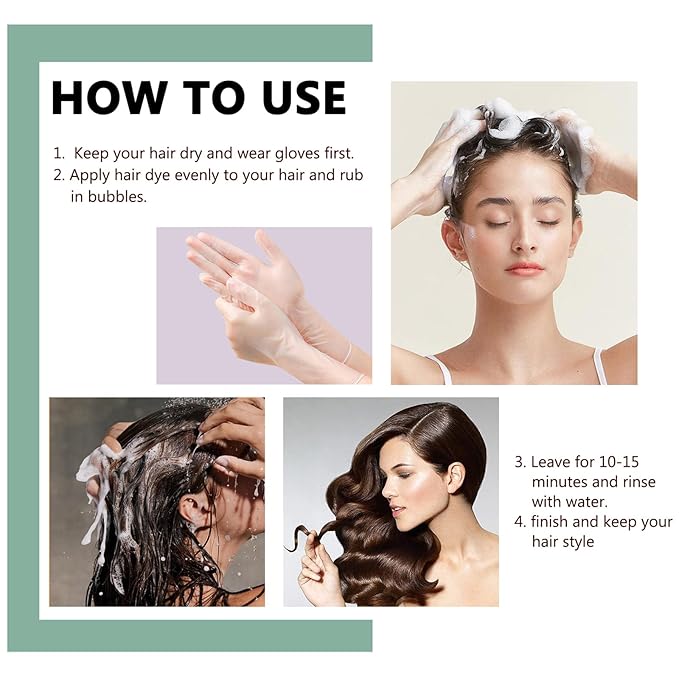 HOW TO USE

1. Keep your hair dry and wear gloves first.
2. Apply hair dye evenly to your hair and rub in bubbles.

3. Leave for 10-15 minutes and rinse with water.
4. finish and keep your hair style